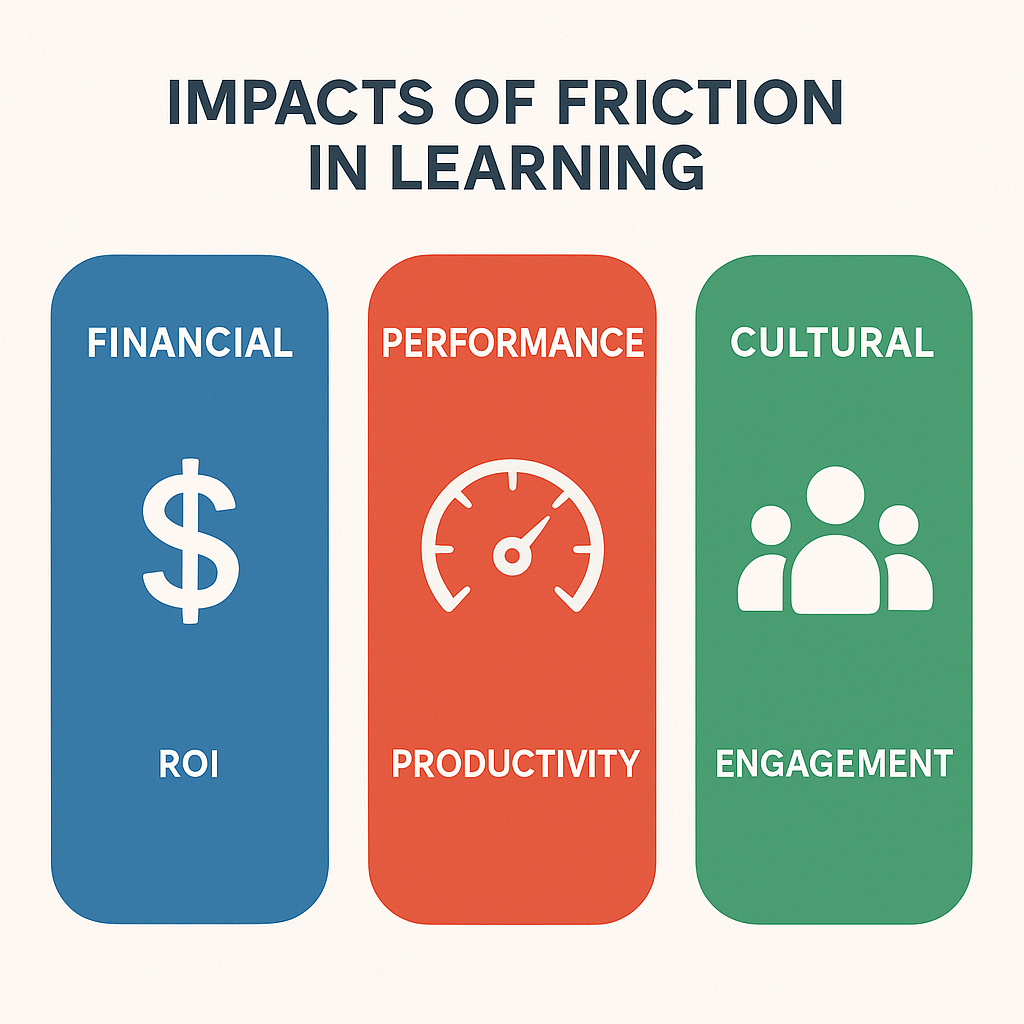 IMPACTS OF FRICTION IN LEARNING

FINANCIAL

$

ROI

PERFORMANCE

PRODUCTIVITY

CULTURAL

ENGAGEMENT